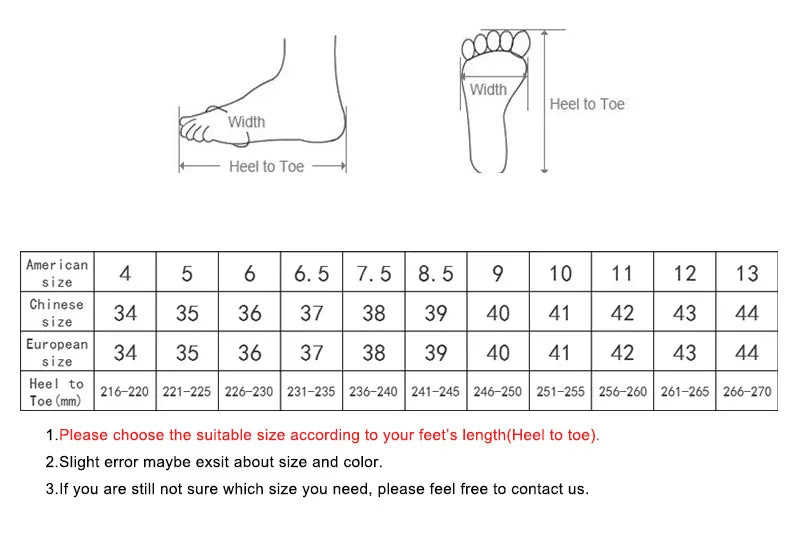 Width
Heel to Toe

Width
Heel to Toe

| American size | 4 | 5 | 6 | 6.5 | 7.5 | 8.5 | 9 | 10 | 11 | 12 | 13 |
|---|---|---|---|---|---|---|---|---|---|---|---|
| Chinese size | 34 | 35 | 36 | 37 | 38 | 39 | 40 | 41 | 42 | 43 | 44 |
| European size | 34 | 35 | 36 | 37 | 38 | 39 | 40 | 41 | 42 | 43 | 44 |
| Heel to Toe(mm) | 216-220 | 221-225 | 226-230 | 231-235 | 236-240 | 241-245 | 246-250 | 251-255 | 256-260 | 261-265 | 266-270 |

1.Please choose the suitable size according to your feet's length(Heel to toe).

2.Slight error maybe exsit about size and color.

3.If you are still not sure which size you need, please feel free to contact us.